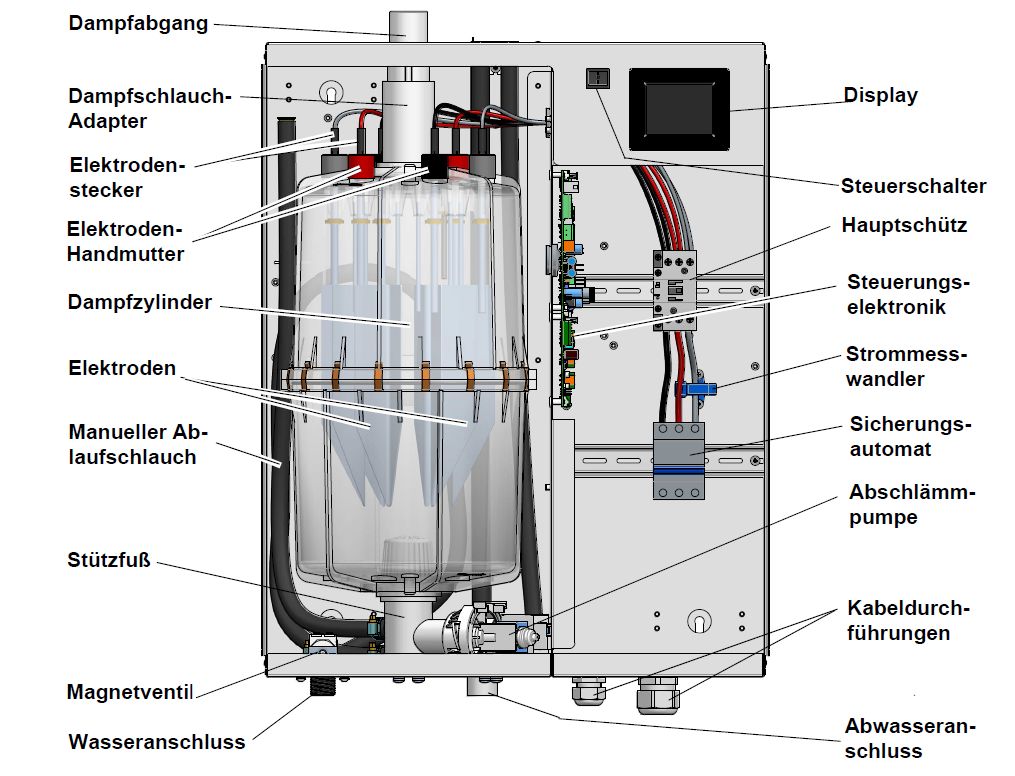 Dampfabgang

Dampfschlauch-Adapter

Elektrodenstecker

Elektroden-Handmutter

Dampfzylinder

Elektroden

Manueller Ablaufschlauch

Stützfuß

Magnetventil

Wasseranschluss

Display

Steuerschalter

Hauptschütz

Steuerungselektronik

Strommesswandler

Sicherungsautomat

Abschlämmpumpe

Kabeldurchführungen

Abwasseranschluss