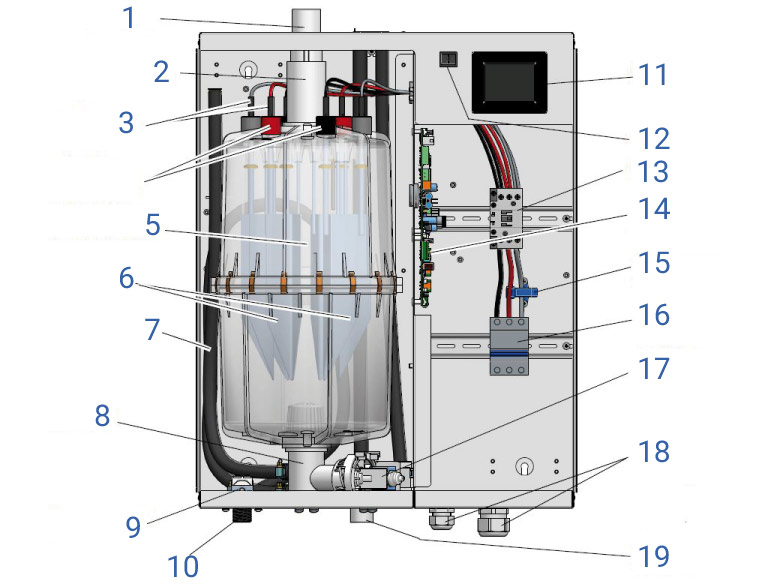 1
2
3
5
6
7
8
9
10
11
12
13
14
15
16
17
18
19